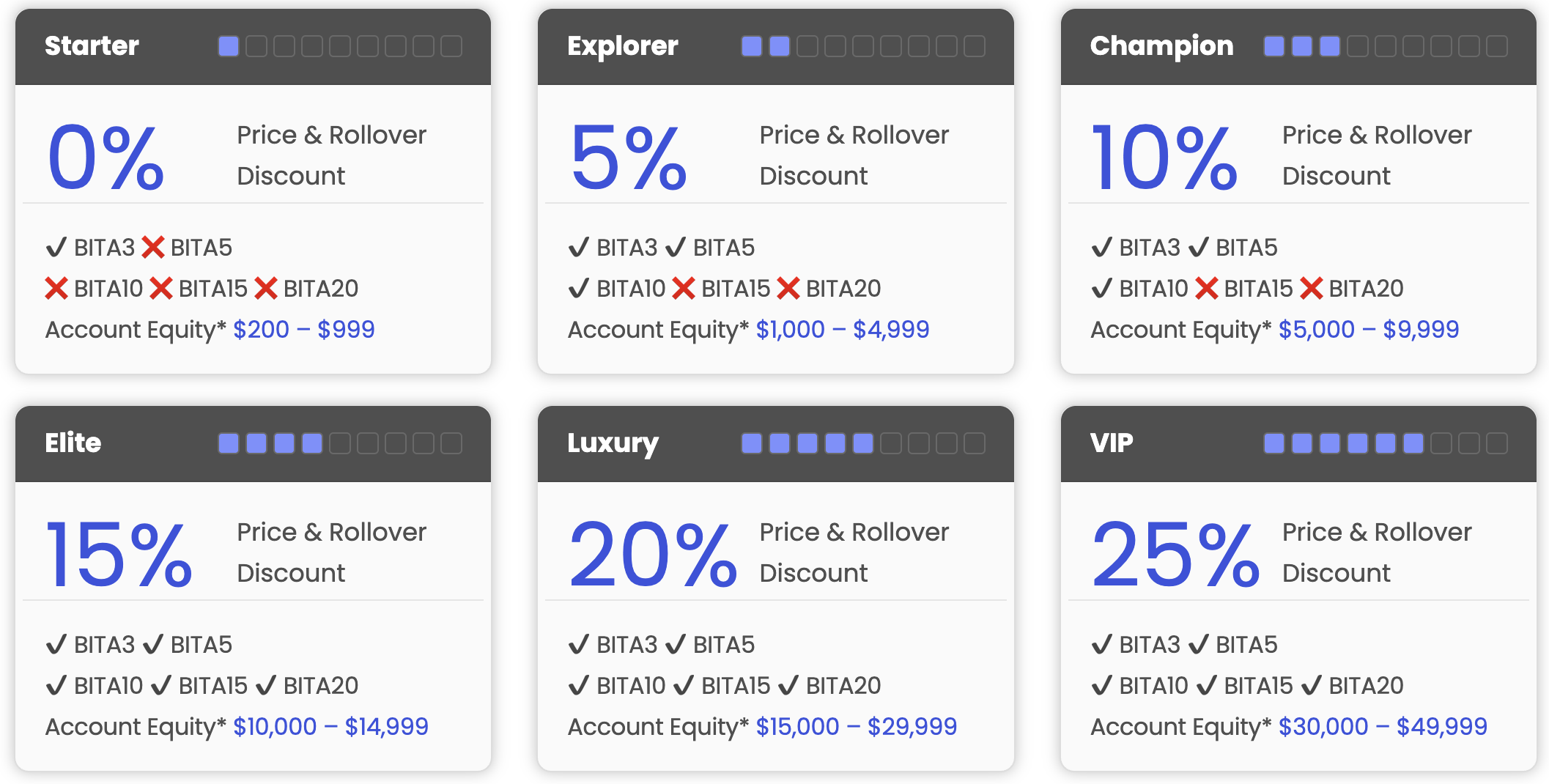 Starter

0%

Price & Rollover Discount

✓ BITA3 ❌ BITA5
❌ BITA10 ❌ BITA15 ❌ BITA20
Account Equity* $200 – $999

Explorer

5%

Price & Rollover Discount

✓ BITA3 ✓ BITA5
✓ BITA10 ❌ BITA15 ❌ BITA20
Account Equity* $1,000 – $4,999

Champion

10%

Price & Rollover Discount

✓ BITA3 ✓ BITA5
✓ BITA10 ❌ BITA15 ❌ BITA20
Account Equity* $5,000 – $9,999

Elite

15%

Price & Rollover Discount

✓ BITA3 ✓ BITA5
✓ BITA10 ✓ BITA15 ✓ BITA20
Account Equity* $10,000 – $14,999

Luxury

20%

Price & Rollover Discount

✓ BITA3 ✓ BITA5
✓ BITA10 ✓ BITA15 ✓ BITA20
Account Equity* $15,000 – $29,999

VIP

25%

Price & Rollover Discount

✓ BITA3 ✓ BITA5
✓ BITA10 ✓ BITA15 ✓ BITA20
Account Equity* $30,000 – $49,999